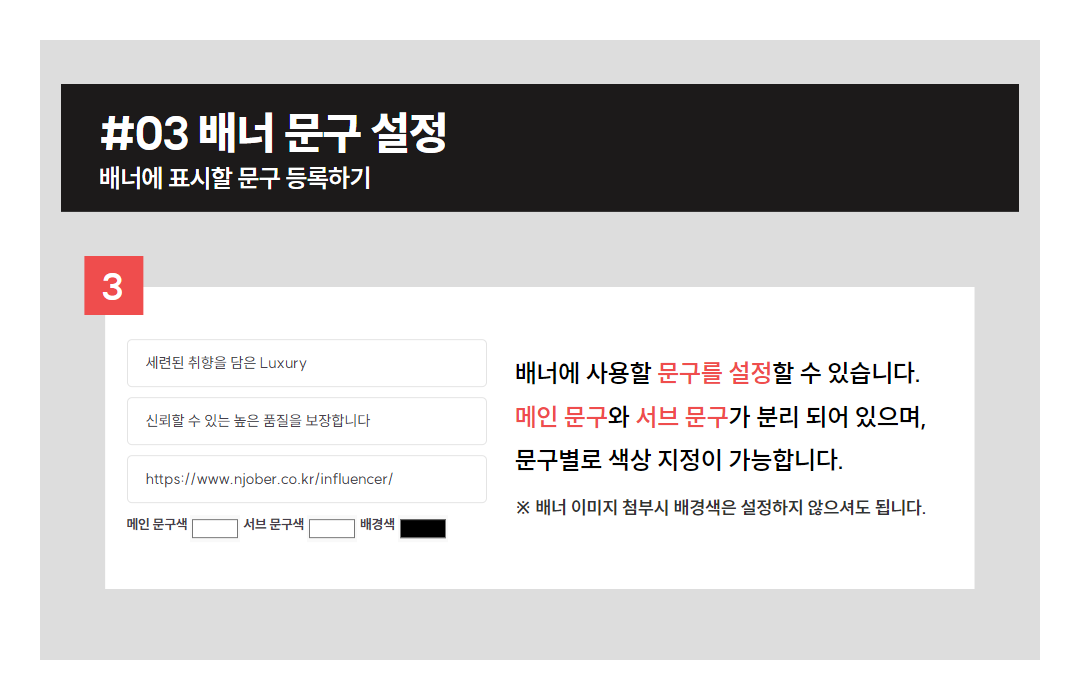 #03 배너 문구 설정
배너에 표시할 문구 등록하기

3

세련된 취향을 담은 Luxury

신뢰할 수 있는 높은 품질을 보장합니다

https://www.njober.co.kr/influencer/

메인 문구색 서브 문구색 배경색

배너에 사용할 문구를 설정할 수 있습니다.
메인 문구와 서브 문구가 분리 되어 있으며,
문구별로 색상 지정이 가능합니다.

※ 배너 이미지 첨부시 배경색은 설정하지 않으셔도 됩니다.